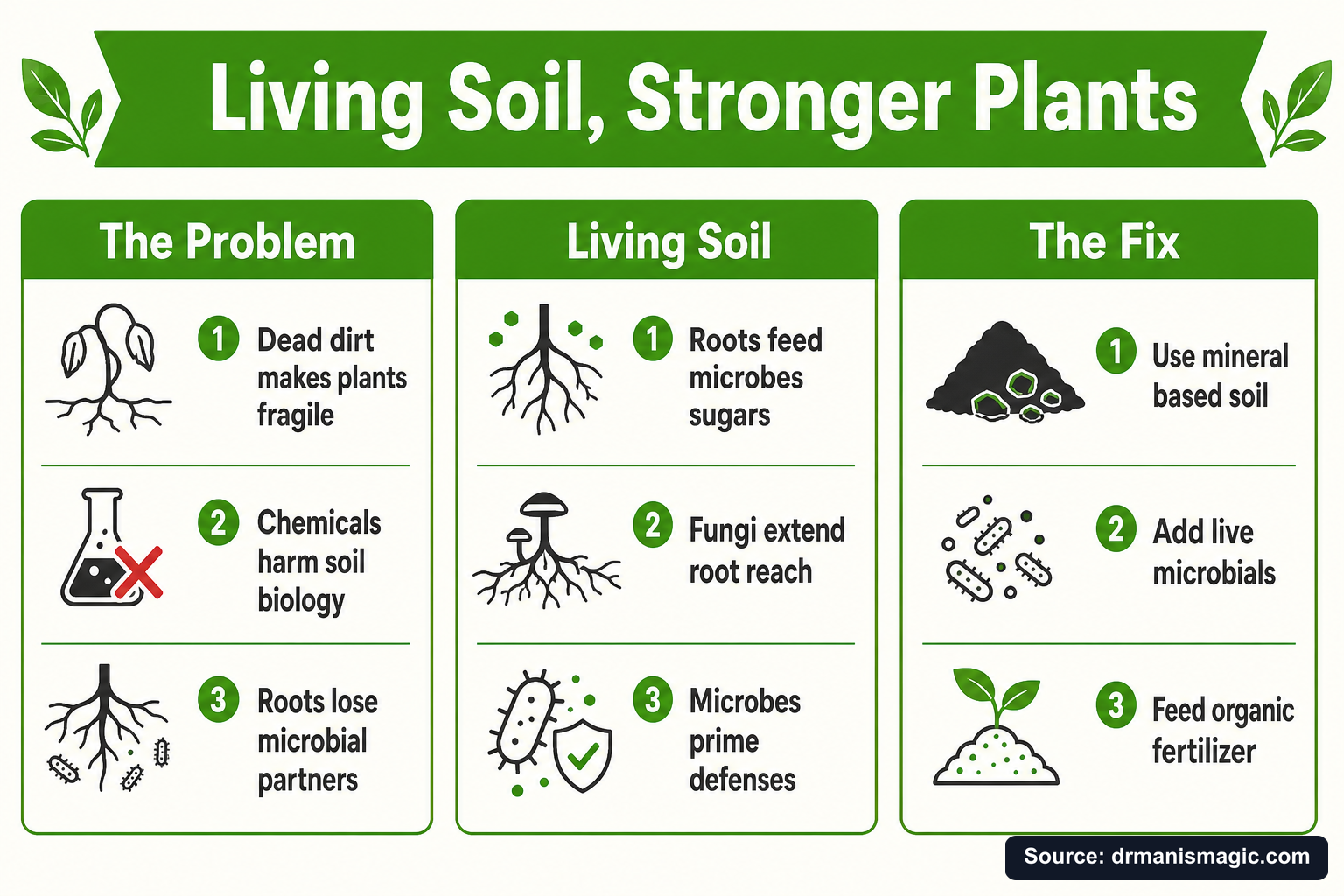 Living Soil, Stronger Plants

The Problem

1 Dead dirt makes plants fragile

2 Chemicals harm soil biology

3 Roots lose microbial partners

Living Soil

1 Roots feed microbes sugars

2 Fungi extend root reach

3 Microbes prime defenses

The Fix

1 Use mineral based soil

2 Add live microbials

3 Feed organic fertilizer

Source: drmanismagic.com