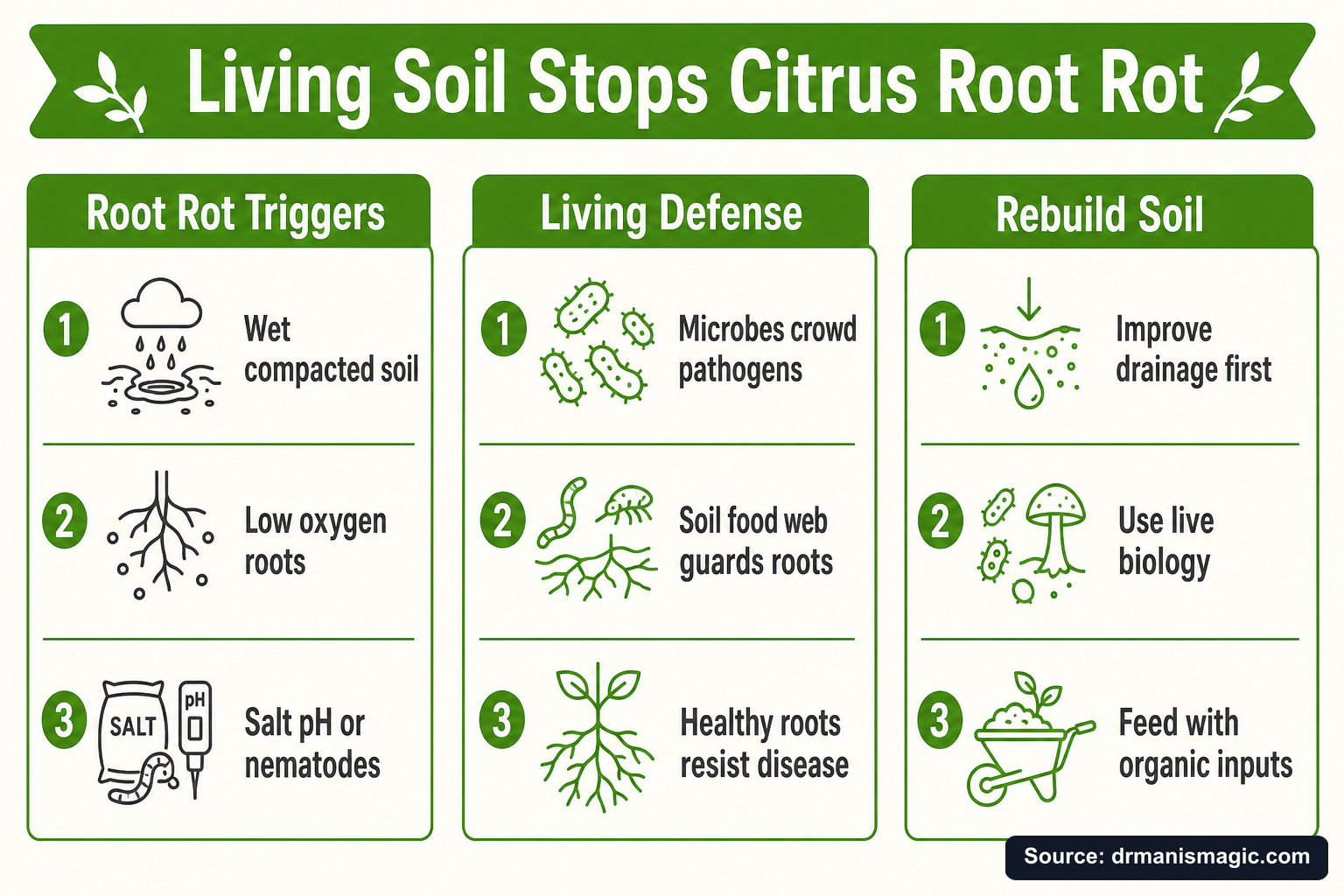 Living Soil Stops Citrus Root Rot

Root Rot Triggers

1 Wet compacted soil

2 Low oxygen roots

3 SALT pH Salt pH or nematodes

Living Defense

1 Microbes crowd pathogens

2 Soil food web guards roots

3 Healthy roots resist disease

Rebuild Soil

1 Improve drainage first

2 Use live biology

3 Feed with organic inputs

Source: drmanismagic.com