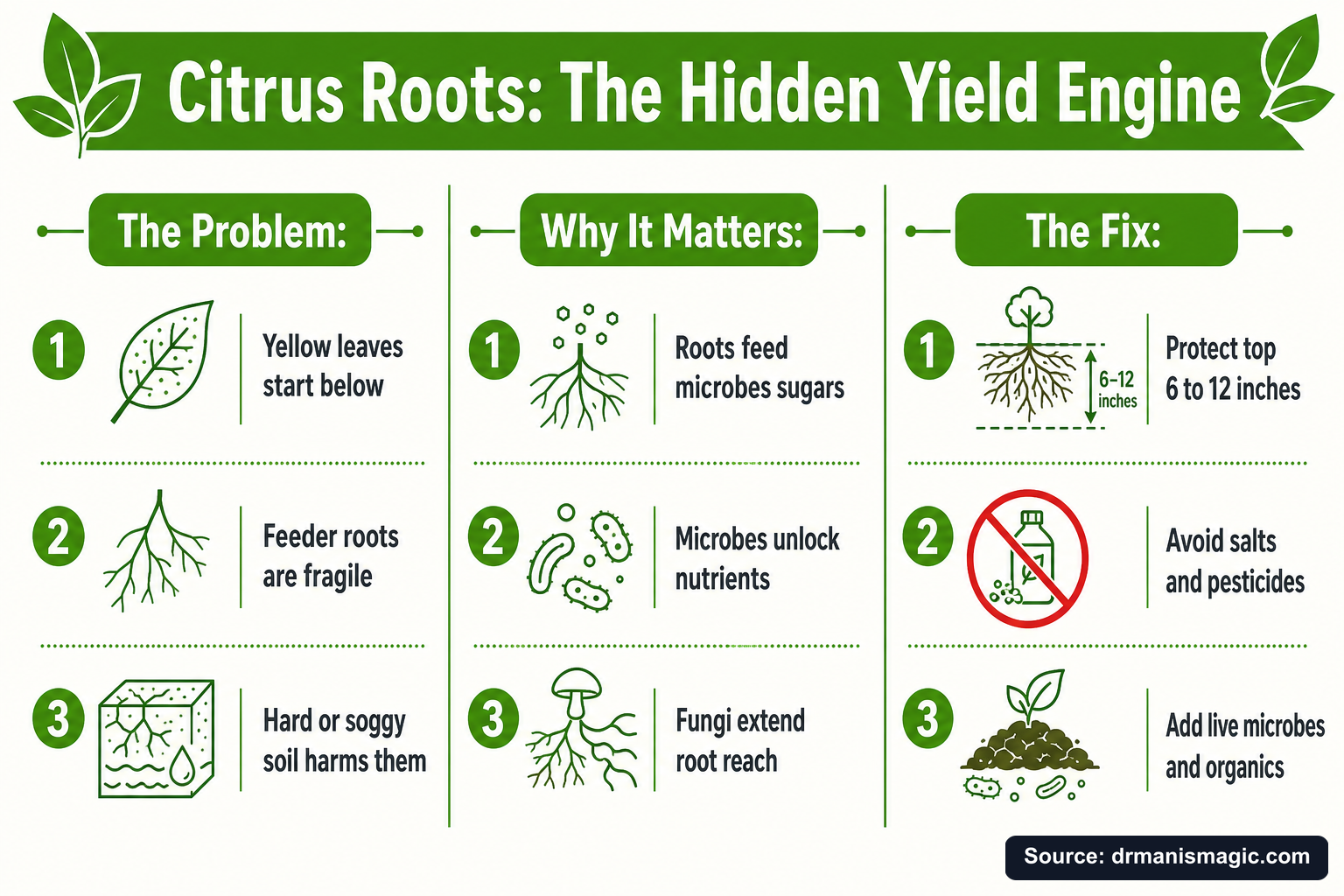 Citrus Roots: The Hidden Yield Engine

The Problem:

1 Yellow leaves start below

2 Feeder roots are fragile

3 Hard or soggy soil harms them

Why It Matters:

1 Roots feed microbes sugars

2 Microbes unlock nutrients

3 Fungi extend root reach

The Fix:

1 6–12 inches Protect top 6 to 12 inches

2 Avoid salts and pesticides

3 Add live microbes and organics

Source: drmanismagic.com