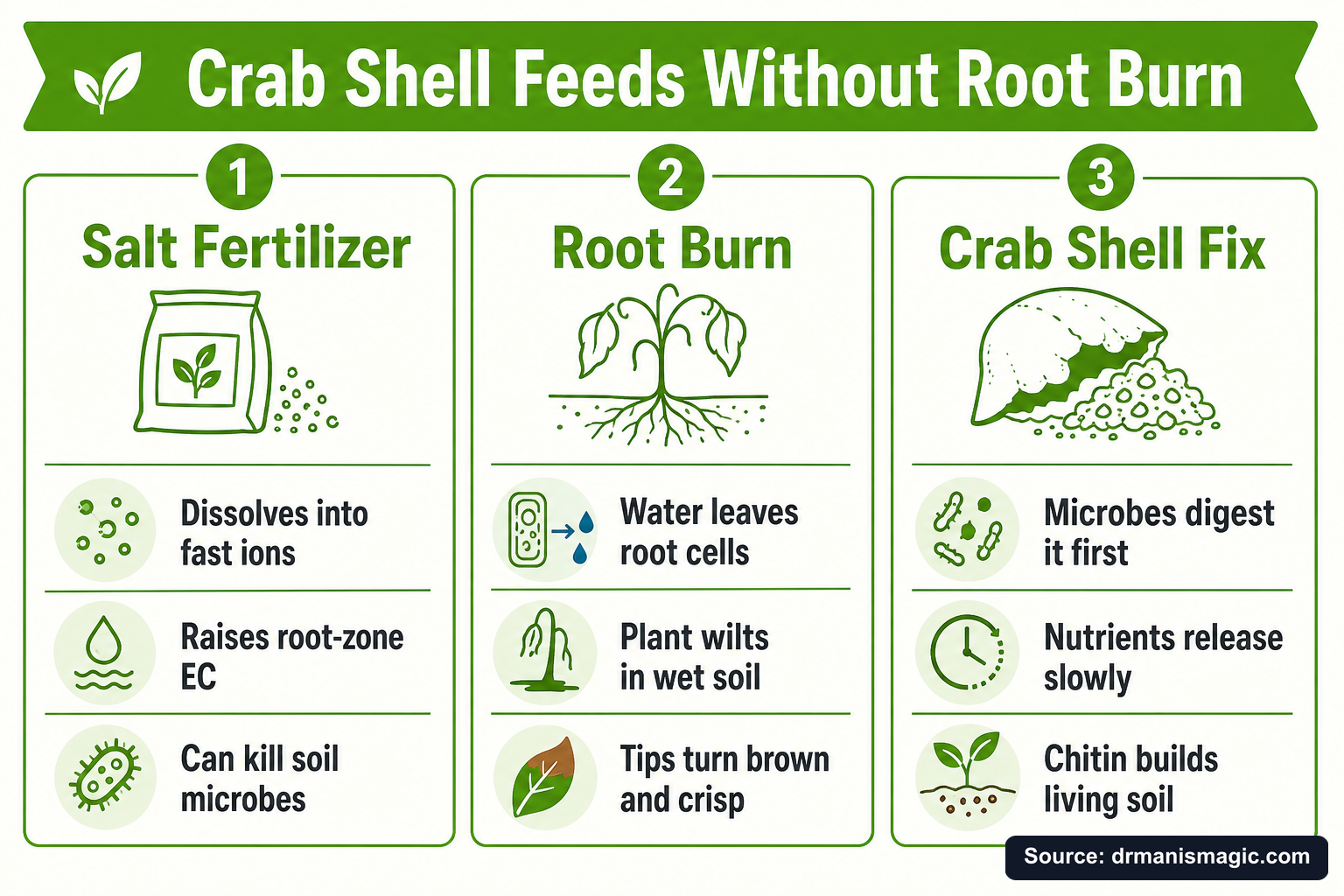 Crab Shell Feeds Without Root Burn

1
Salt Fertilizer

Dissolves into fast ions

Raises root-zone EC

Can kill soil microbes

2
Root Burn

Water leaves root cells

Plant wilts in wet soil

Tips turn brown and crisp

3
Crab Shell Fix

Microbes digest it first

Nutrients release slowly

Chitin builds living soil

Source: drmanismagic.com